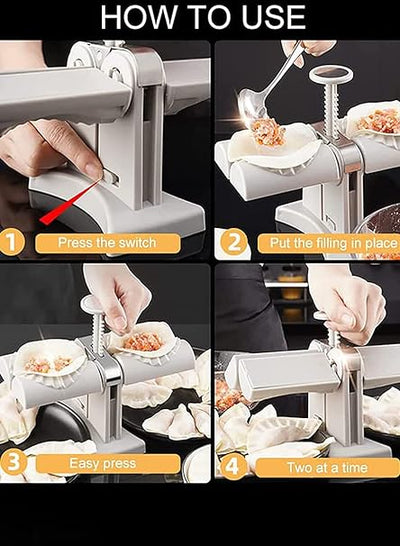 HOW TO USE

1 Press the switch

2 Put the filling in place

3 Easy press

4 Two at a time